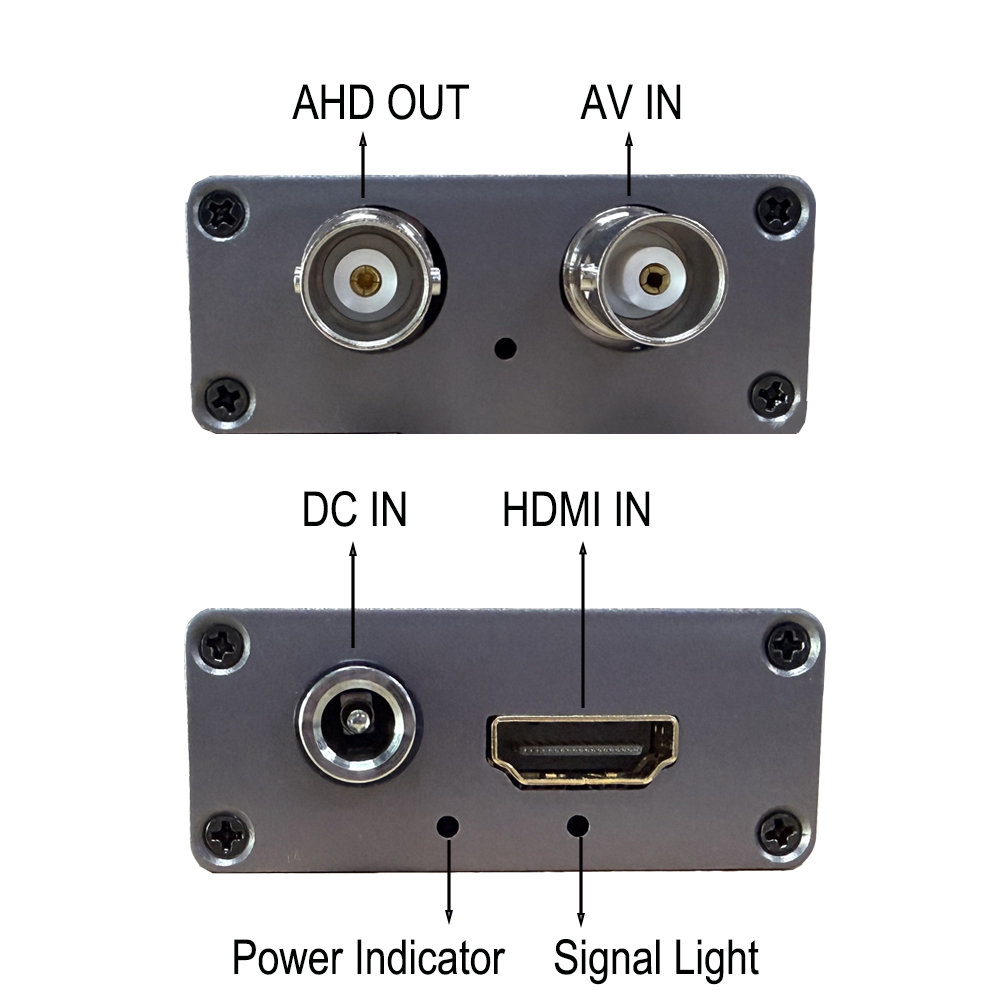 AHD OUT
AV IN

DC IN
HDMI IN

Power Indicator
Signal Light