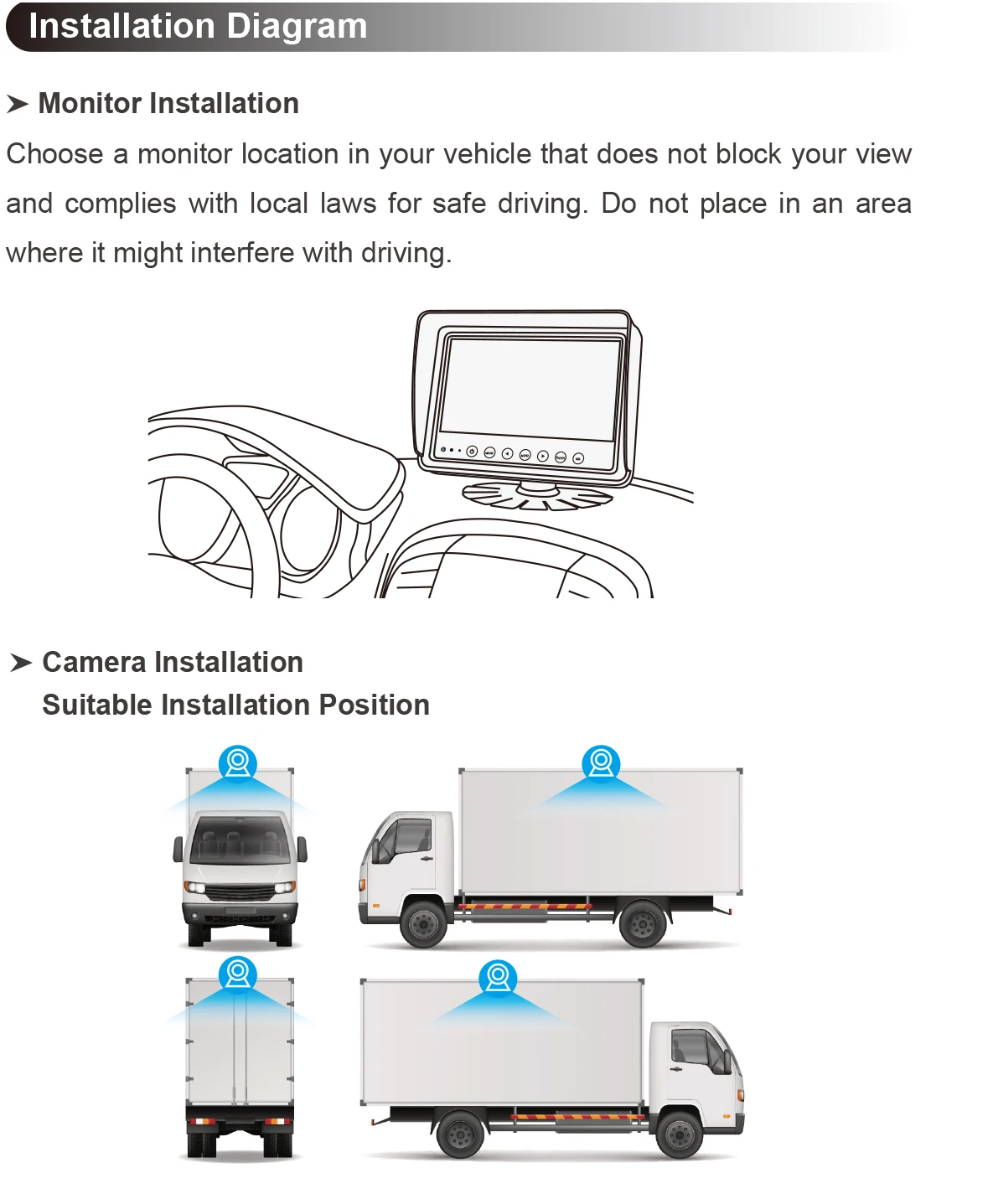 Installation Diagram

➤ Monitor Installation

Choose a monitor location in your vehicle that does not block your view and complies with local laws for safe driving. Do not place in an area where it might interfere with driving.

➤ Camera Installation
Suitable Installation Position