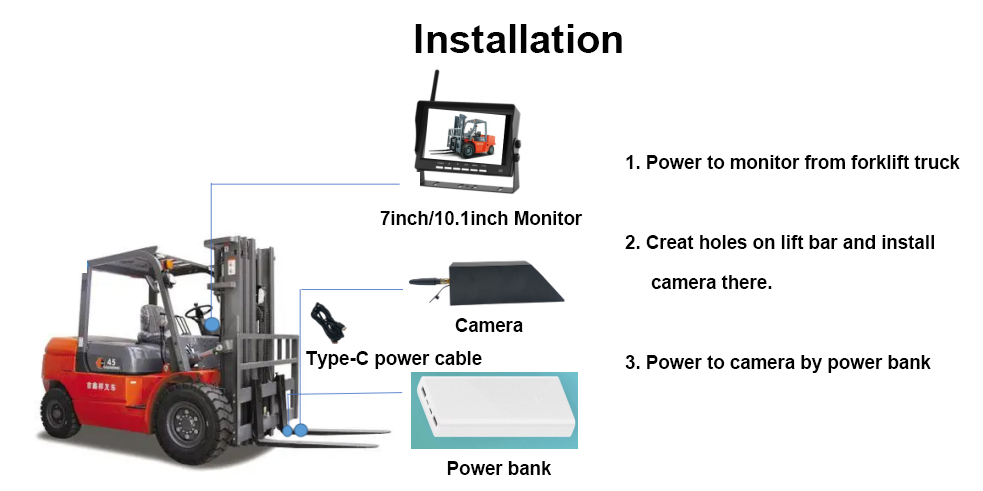 Installation

7inch/10.1inch Monitor

Camera

Type-C power cable

Power bank

1. Power to monitor from forklift truck

2. Creat holes on lift bar and install camera there.

3. Power to camera by power bank