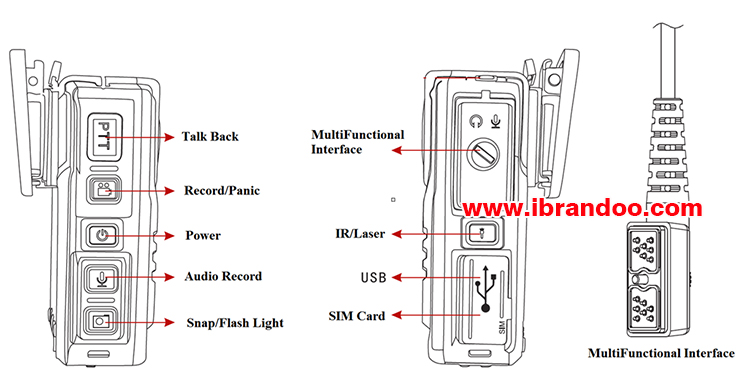 PTT

Talk Back

Record/Panic

Power

Audio Record

Snap/Flash Light

MultiFunctional Interface

www.ibrandoo.com

IR/Laser

USB

SIM Card

SIM

MultiFunctional Interface