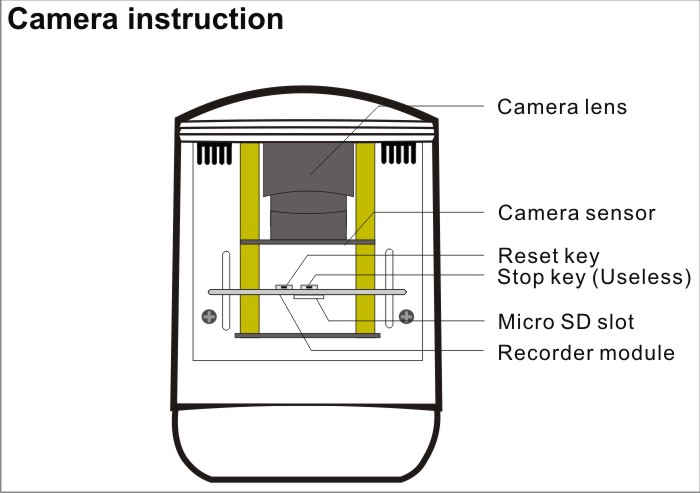 Camera instruction

Camera lens

Camera sensor

Reset key

Stop key (Useless)

Micro SD slot

Recorder module