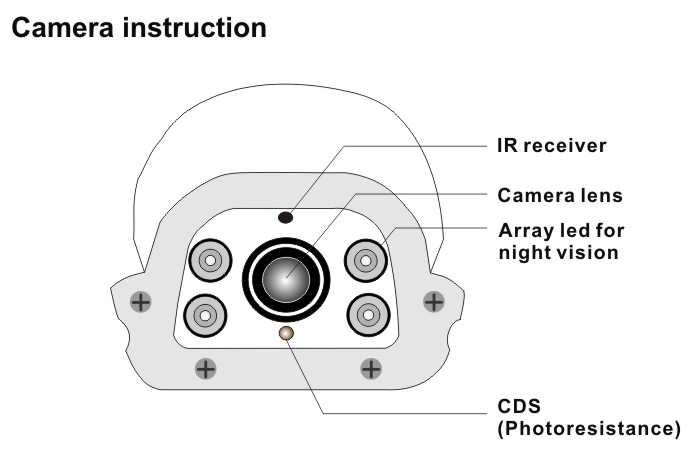 Camera instruction

IR receiver

Camera lens

Array led for night vision

CDS (Photoresistance)